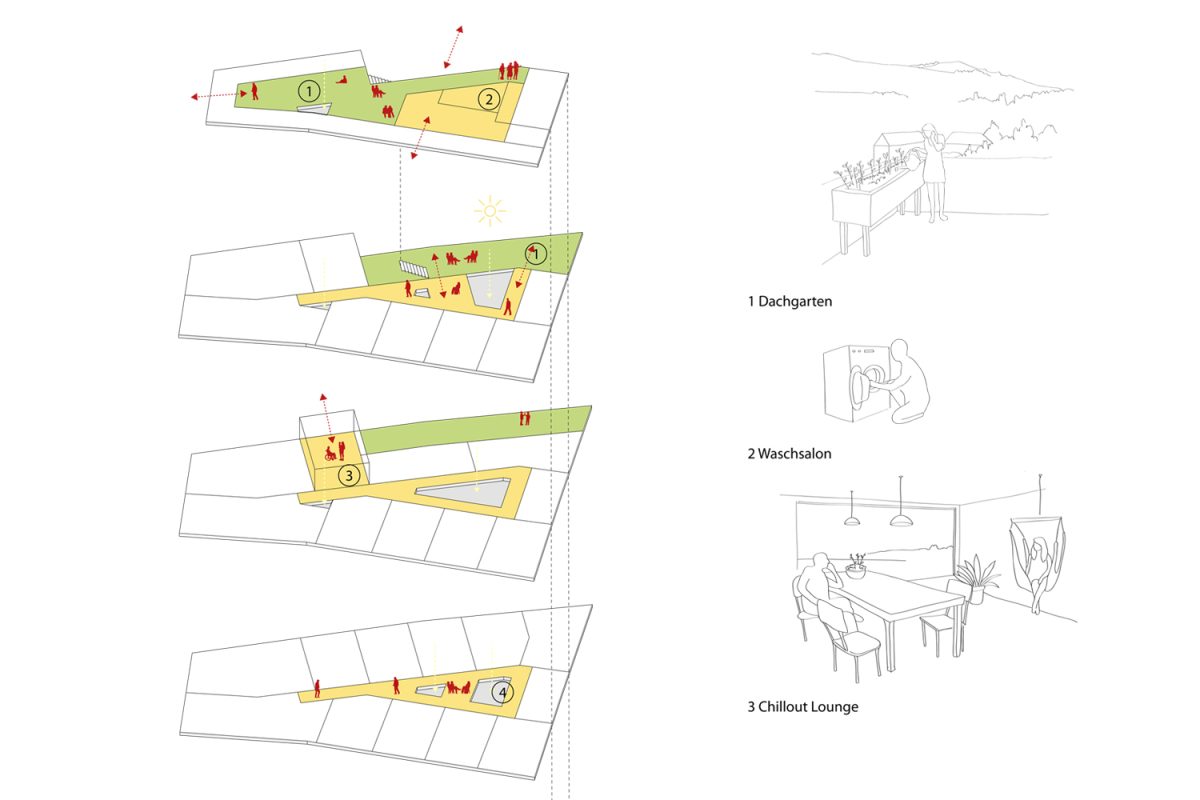 1

2

1

3

4

1 Dachgarten

2 Waschsalon

3 Chillout Lounge